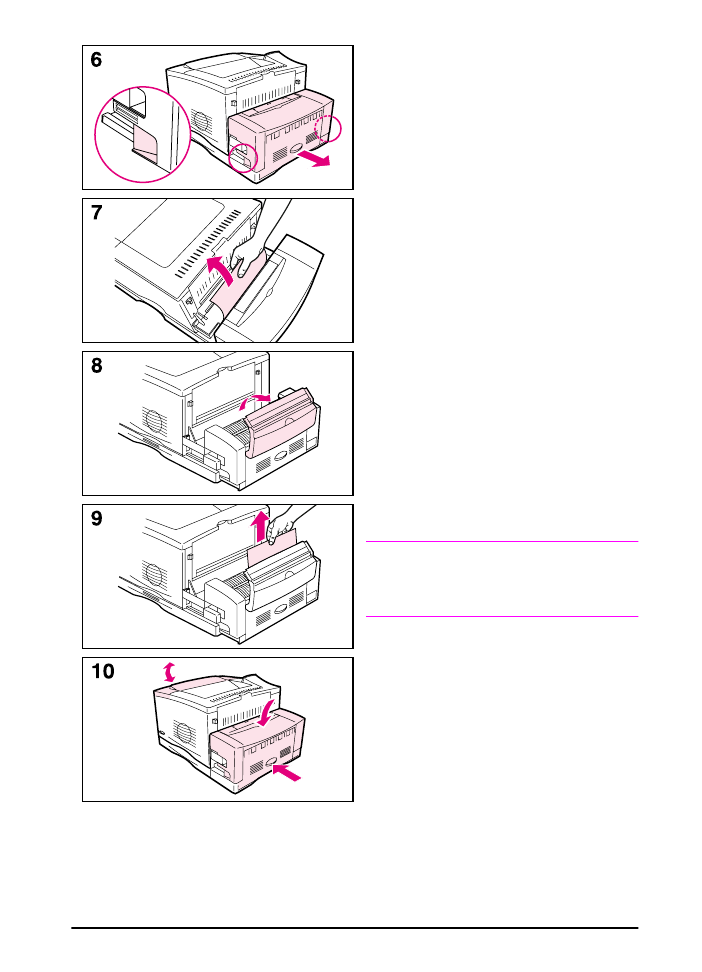 6

7

8

9

10